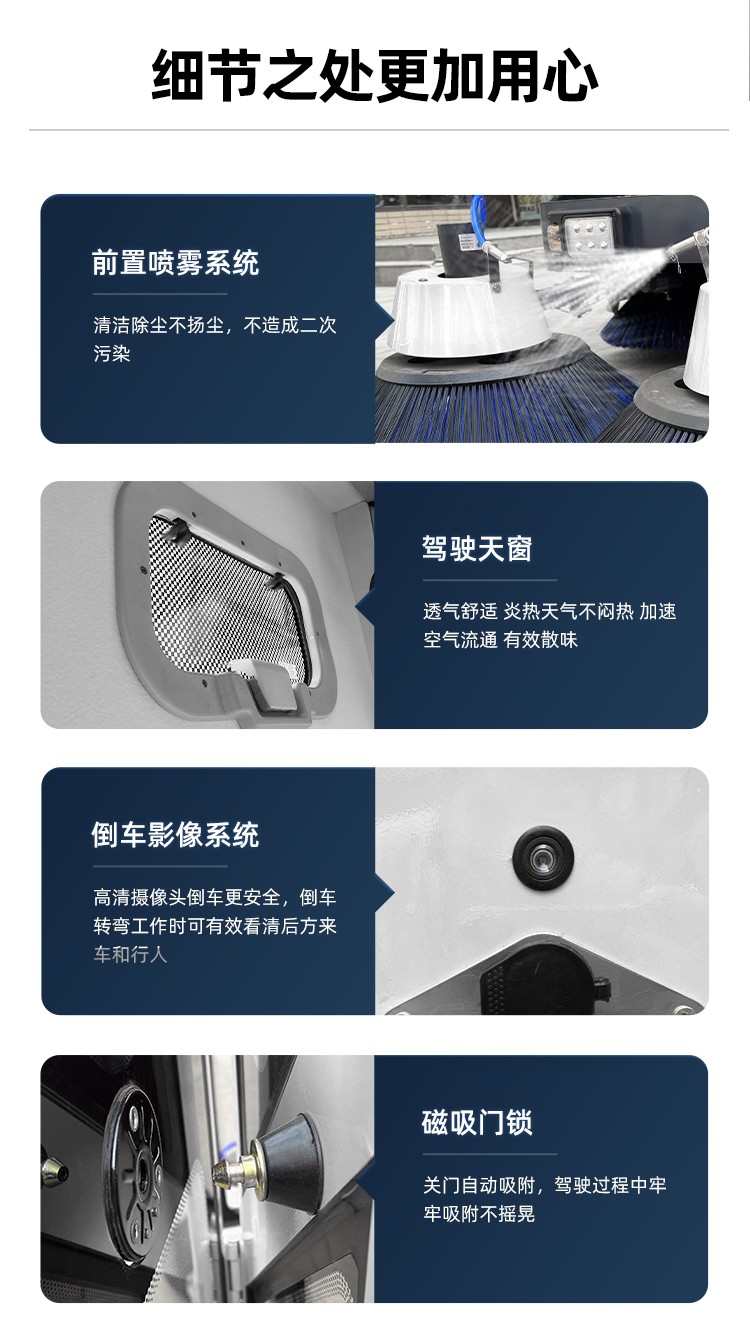 细节之处更加用心

前置喷雾系统

清洁除尘不扬尘，不造成二次污染

驾驶天窗

透气舒适 炎热天气不闷热 加速空气流通 有效散味

倒车影像系统

高清摄像头倒车更安全，倒车转弯工作时可有效看清后方来车和行人

磁吸门锁

关门自动吸附，驾驶过程中牢牢吸附不摇晃